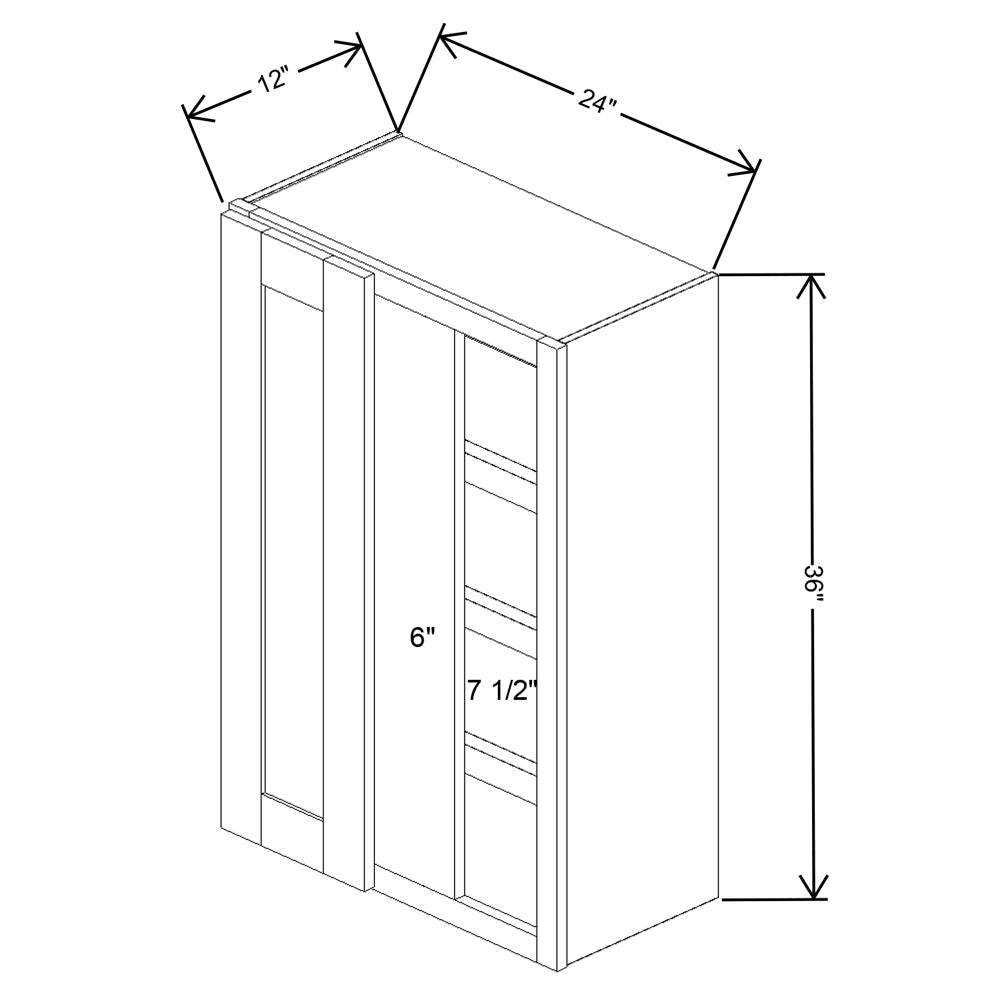 12"
24"
36"
6"
7 1/2"