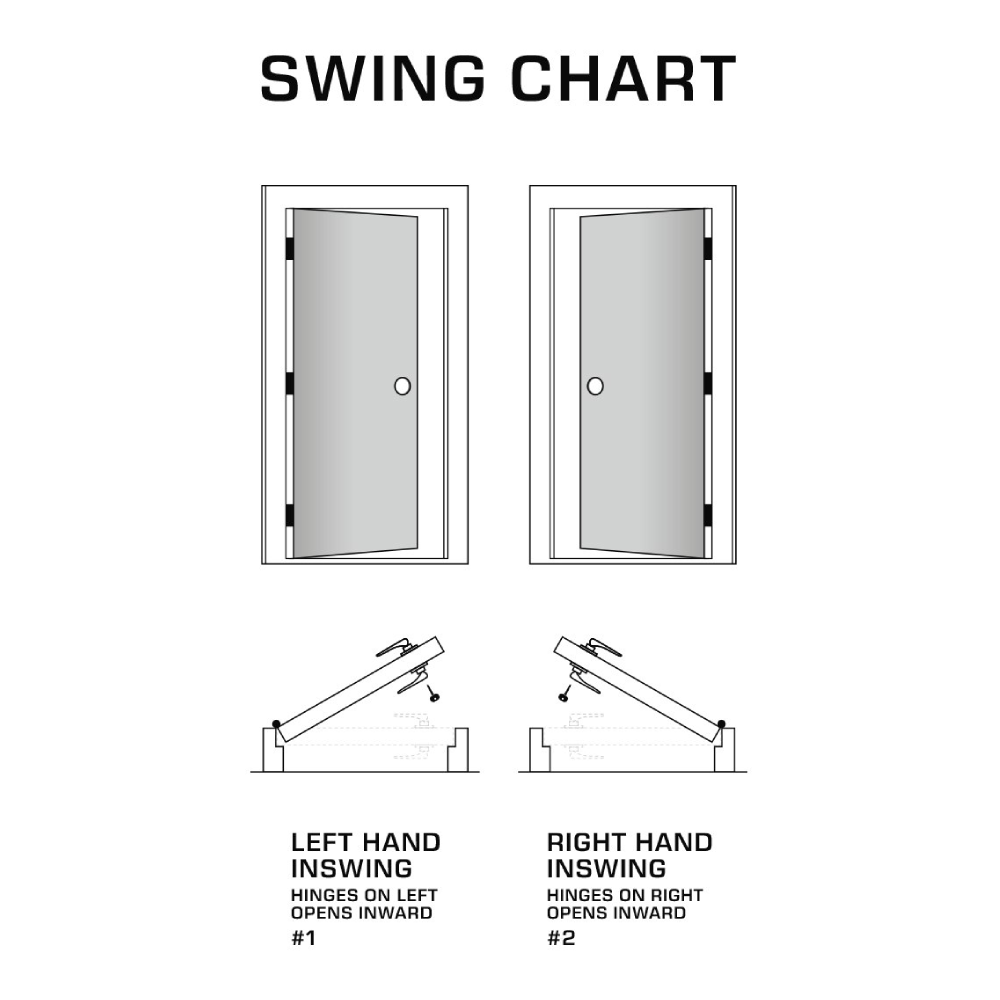 SWING CHART

LEFT HAND INSWING
HINGES ON LEFT
OPENS INWARD
#1

RIGHT HAND INSWING
HINGES ON RIGHT
OPENS INWARD
#2